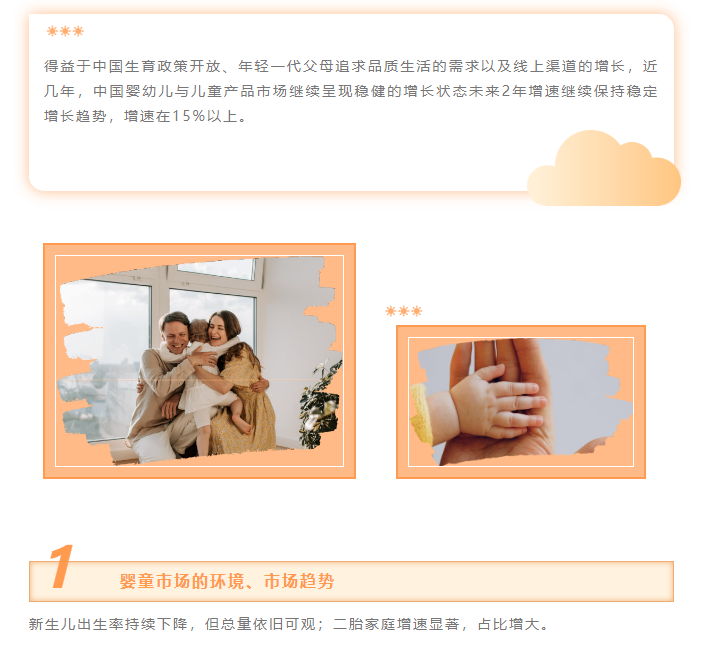 得益于中国生育政策开放、年轻一代父母追求品质生活的需求以及线上渠道的增长，近几年，中国婴幼儿与儿童产品市场继续呈现稳健的增长状态未来2年增速继续保持稳定增长趋势，增速在15%以上。

1 婴童市场的环境、市场趋势

新生儿出生率持续下降，但总量依旧可观；二胎家庭增速显著，占比增大。